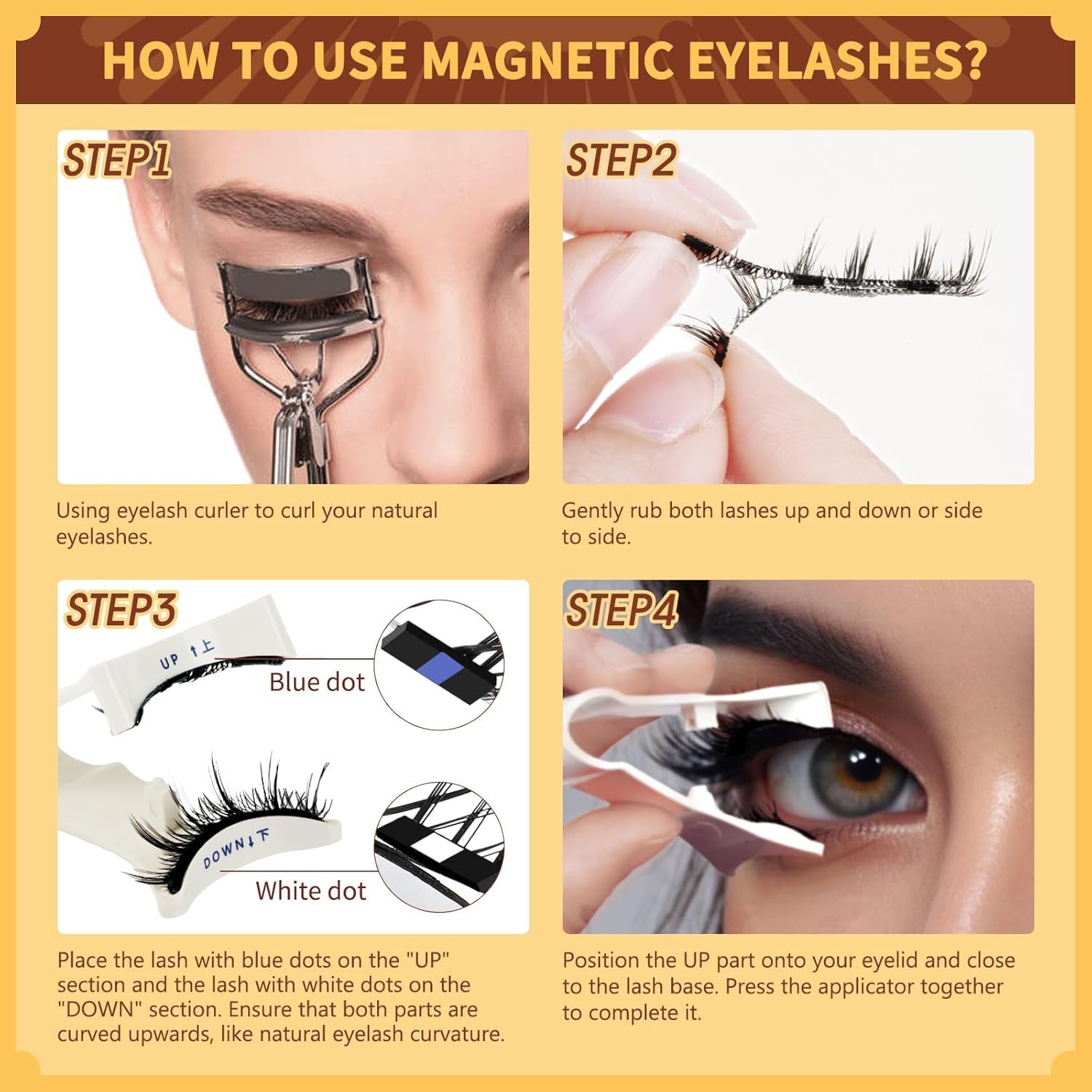 HOW TO USE MAGNETIC EYELASHES?

STEP1

Using eyelash curler to curl your natural eyelashes.

STEP2

Gently rub both lashes up and down or side to side.

STEP3

UP ↑上

Blue dot

DOWN↓下

White dot

Place the lash with blue dots on the "UP" section and the lash with white dots on the "DOWN" section. Ensure that both parts are curved upwards, like natural eyelash curvature.

STEP4

Position the UP part onto your eyelid and close to the lash base. Press the applicator together to complete it.